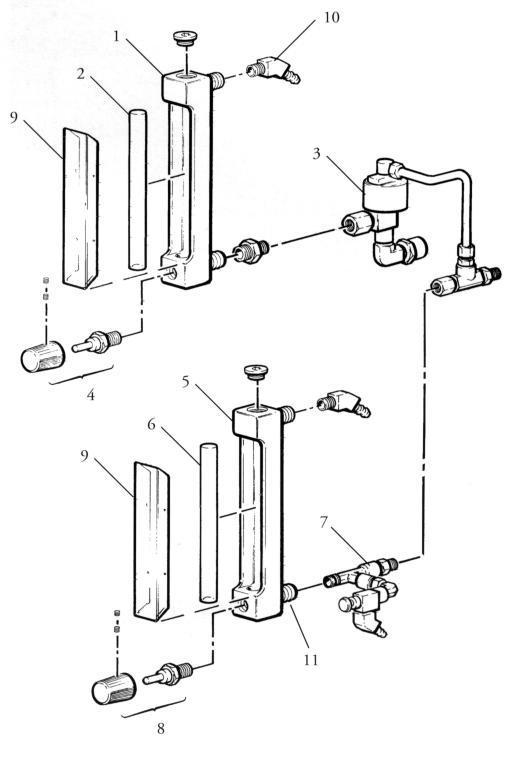 1
10
2
9
3
4
5
6
9
7
11
8